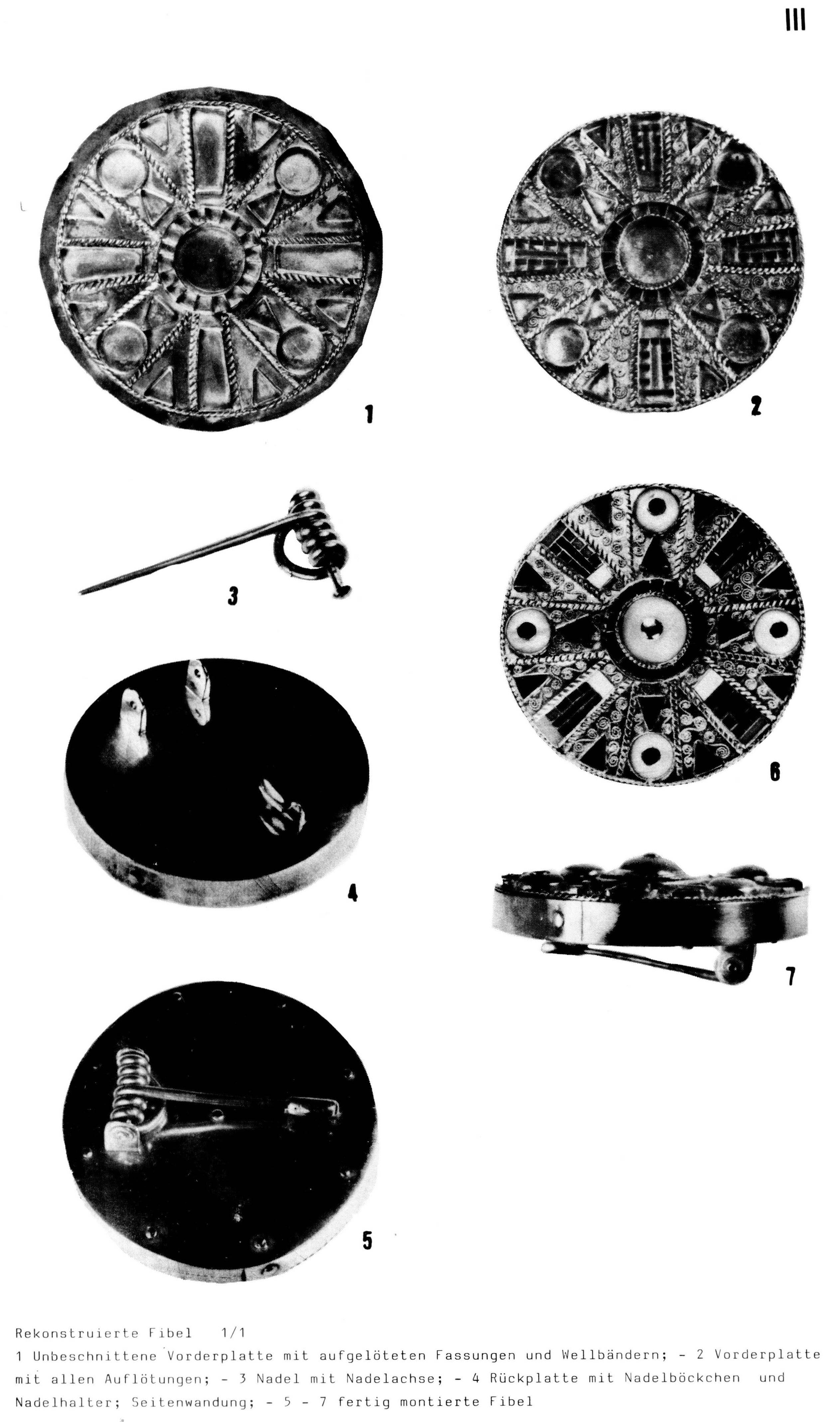 III

1

2

3

6

4

7

5

Rekonstruierte Fibel 1/1
1 Unbeschnittene Vorderplatte mit aufgelöteten Fassungen und Wellbändern; - 2 Vorderplatte mit allen Auflötungen; - 3 Nadel mit Nadelachse; - 4 Rückplatte mit Nadelböckchen und Nadelhalter; Seitenwandung; - 5 - 7 fertig montierte Fibel